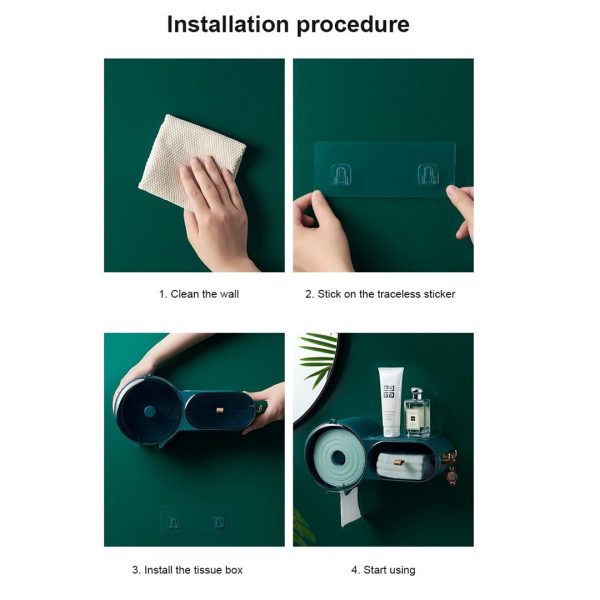 Installation procedure

1. Clean the wall

2. Stick on the traceless sticker

3. Install the tissue box

4. Start using