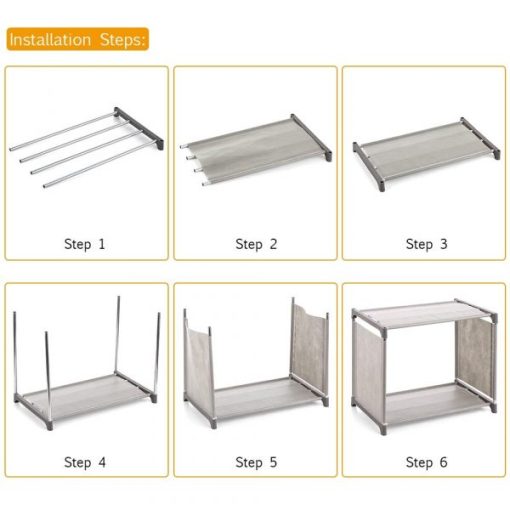 Installation Steps:

Step 1

Step 2

Step 3

Step 4

Step 5

Step 6